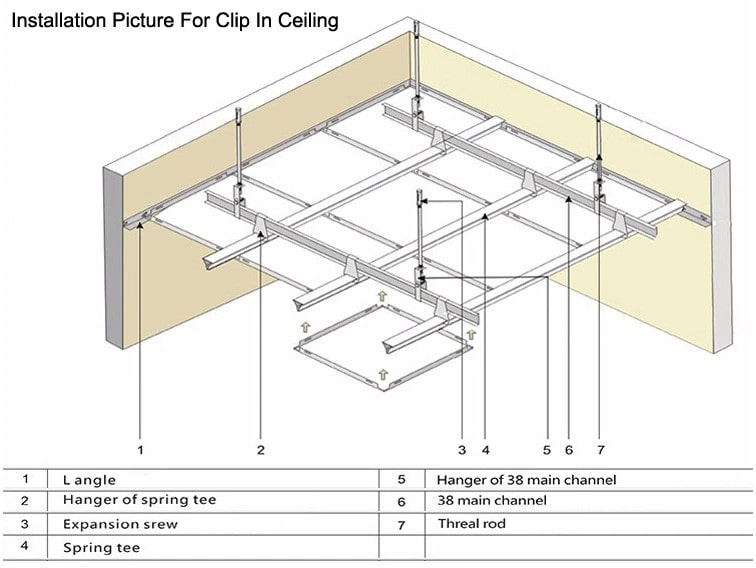 Installation Picture For Clip In Ceiling

1 2 3 4 5 6 7

| 1 | L angle | 5 | Hanger of 38 main channel |
|---|---|---|---|
| 2 | Hanger of spring tee | 6 | 38 main channel |
| 3 | Expansion srew | 7 | Threal rod |
| 4 | Spring tee | | |