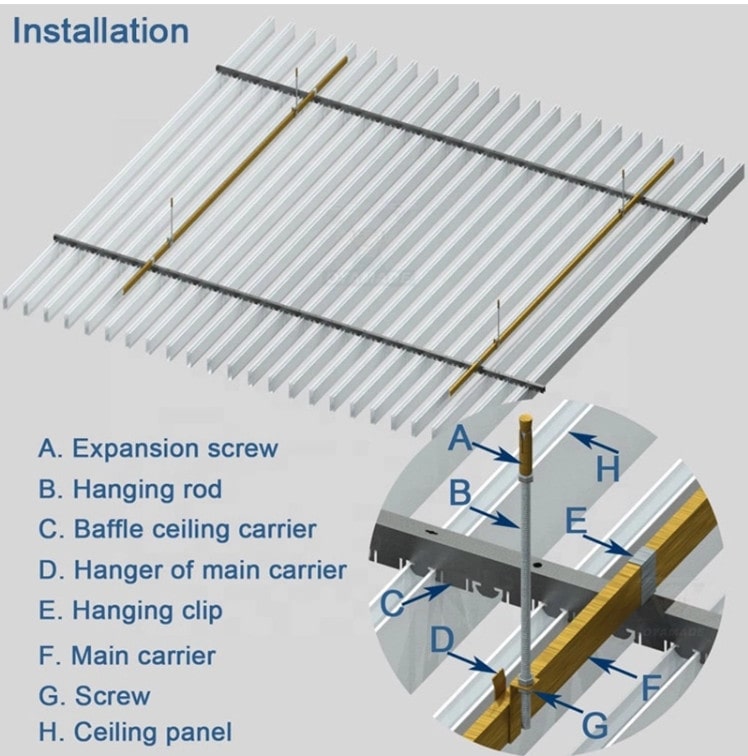 Installation

A. Expansion screw
B. Hanging rod
C. Baffle ceiling carrier
D. Hanger of main carrier
E. Hanging clip
F. Main carrier
G. Screw
H. Ceiling panel

A
H
B
E
C
D
F
G