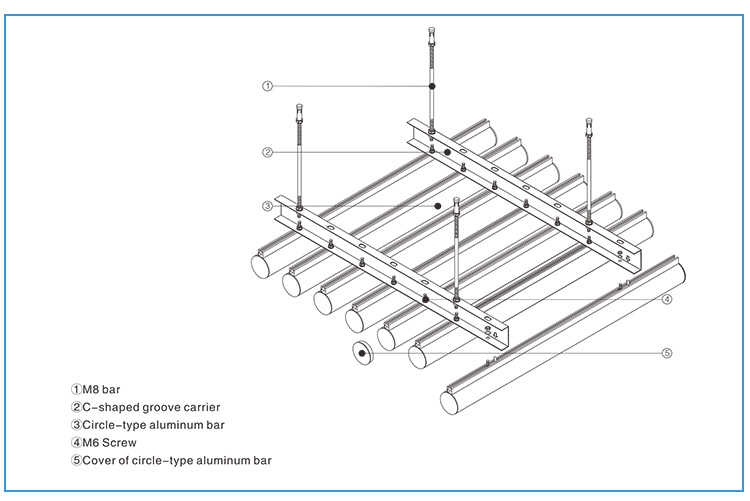 ①
②
③
④
⑤

①M8 bar
②C-shaped groove carrier
③Circle-type aluminum bar
④M6 Screw
⑤Cover of circle-type aluminum bar